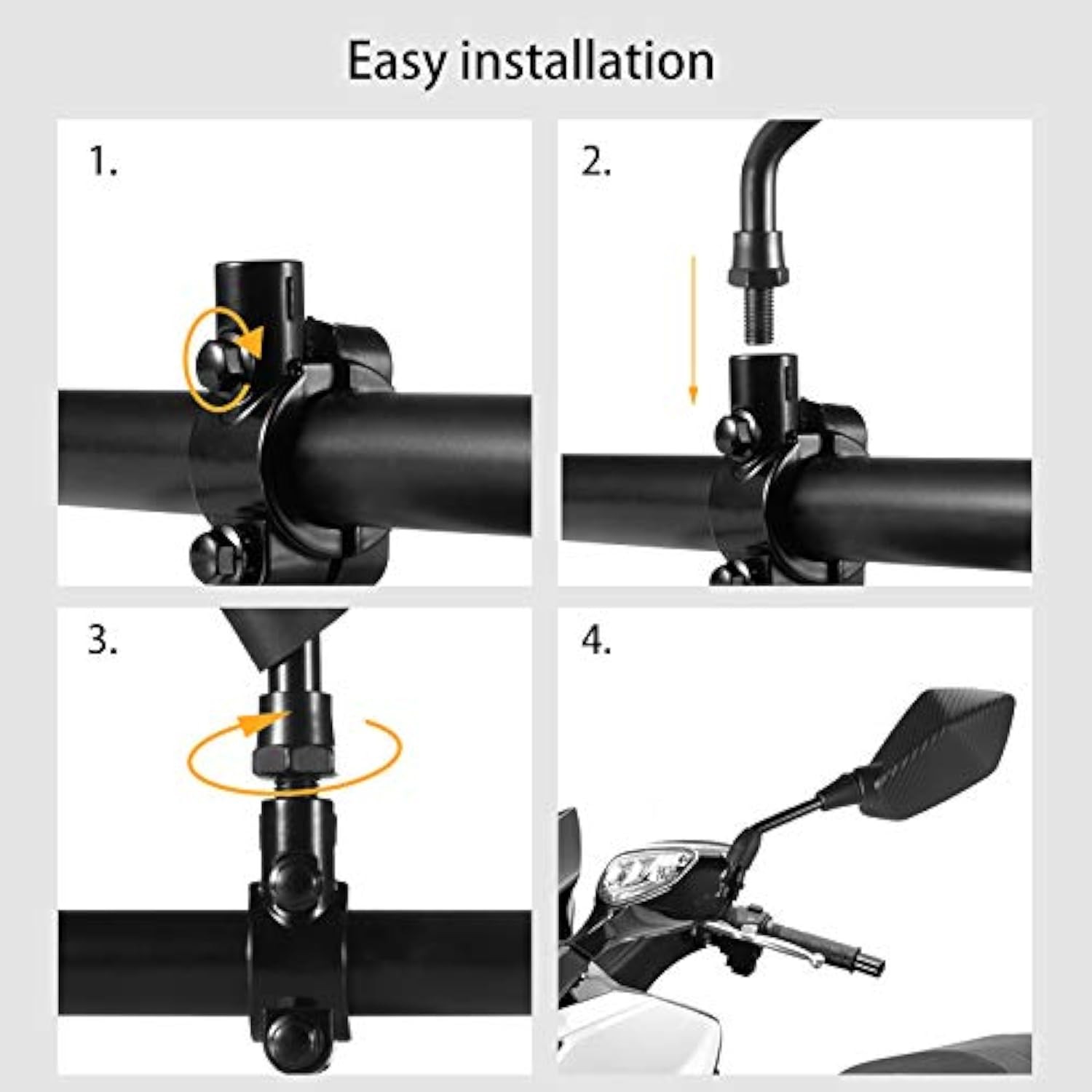 Easy installation

1.

2.

3.

4.